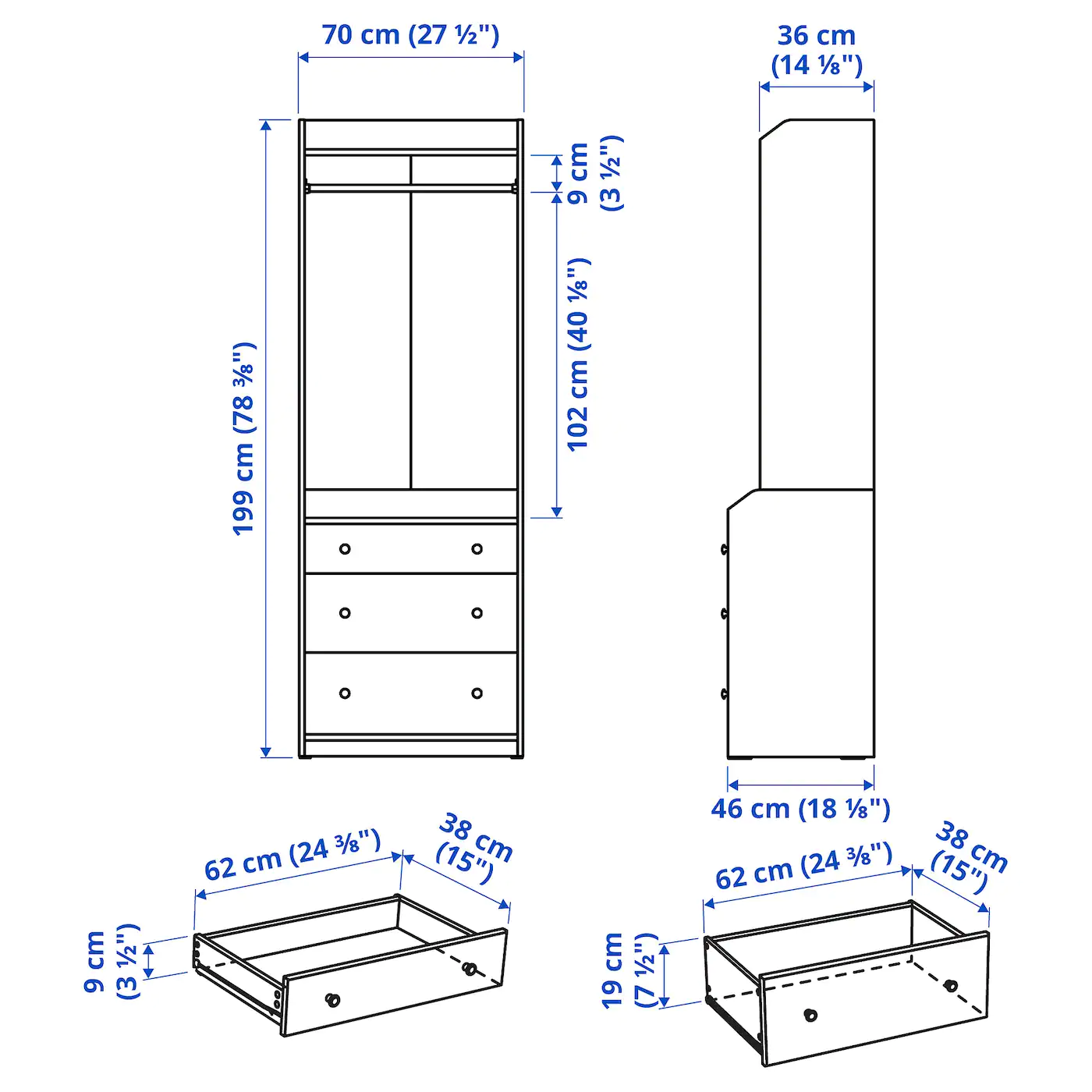 70 cm (27 ½")

36 cm (14 ⅛")

9 cm (3 ½")

102 cm (40 ⅛")

199 cm (78 ⅜")

46 cm (18 ⅛")

62 cm (24 ⅜")

38 cm (15")

9 cm (3 ½")

62 cm (24 ⅜")

38 cm (15")

19 cm (7 ½")